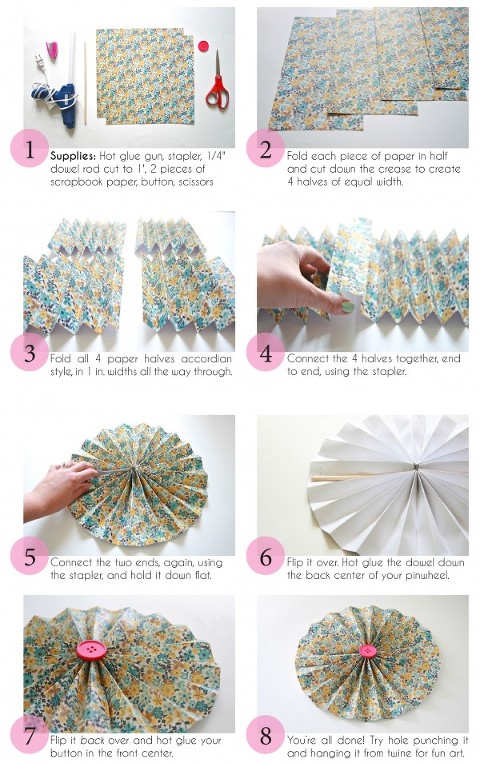 1 Supplies: Hot glue gun, stapler, 1/4" dowel rod cut to 1', 2 pieces of scrapbook paper, button, scissors

2 Fold each piece of paper in half and cut down the crease to create 4 halves of equal width.

3 Fold all 4 paper halves accordian style, in 1 in. widths all the way through.

4 Connect the 4 halves together, end to end, using the stapler.

5 Connect the two ends, again, using the stapler, and hold it down flat.

6 Flip it over. Hot glue the dowel down the back center of your pinwheel.

7 Flip it back over and hot glue your button in the front center.

8 You're all done! Try hole punching it and hanging it from twine for fun art.